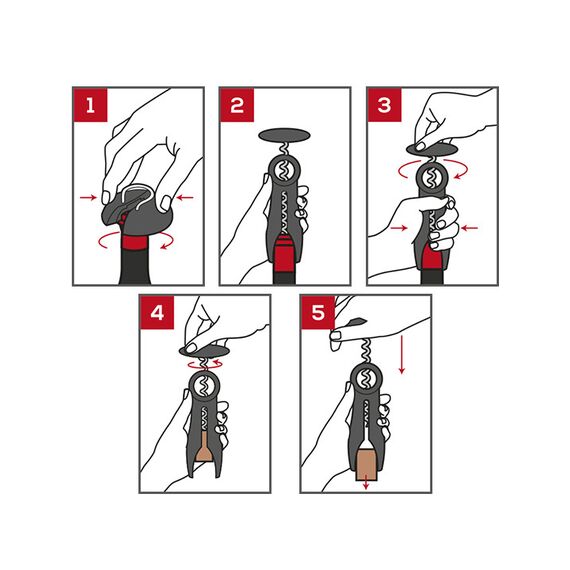 1

2

3

4

5